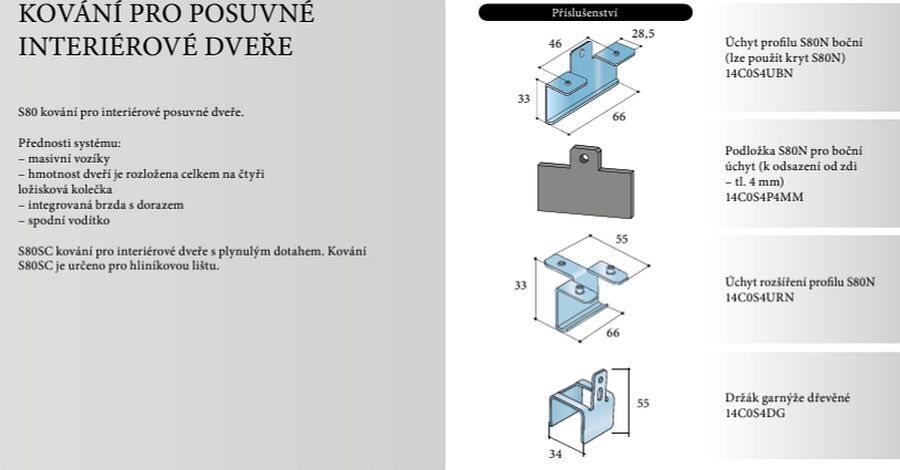 KOVÁNÍ PRO POSUVNÉ INTERIÉROVÉ DVEŘE

S80 kování pro interiérové posuvné dveře.

Přednosti systému:
– masivní vozíky
– hmotnost dveří je rozložena celkem na čtyři ložisková kolečka
– integrovaná brzda s dorazem
– spodní vodítko

S80SC kování pro interiérové dveře s plynulým dotahem. Kování S80SC je určeno pro hliníkovou lištu.

Příslušenství

46
28,5
33
66

Úchyt profilu S80N boční (lze použít kryt S80N)
14C0S4UBN

Podložka S80N pro boční úchyt (k odsazení od zdi – tl. 4 mm)
14C0S4P4MM

55
33
66

Úchyt rozšíření profilu S80N
14C0S4URN

55
34

Držák garnýže dřevěné
14C0S4DG