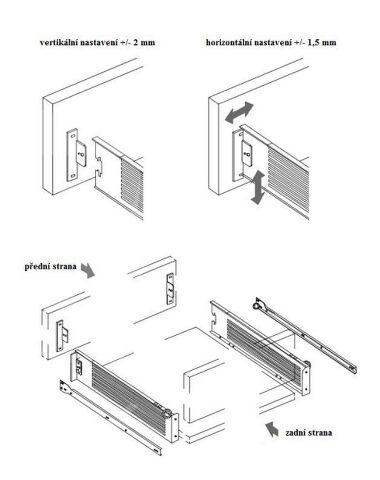 vertikální nastavení +/- 2 mm

horizontální nastavení +/- 1,5 mm

přední strana

zadní strana