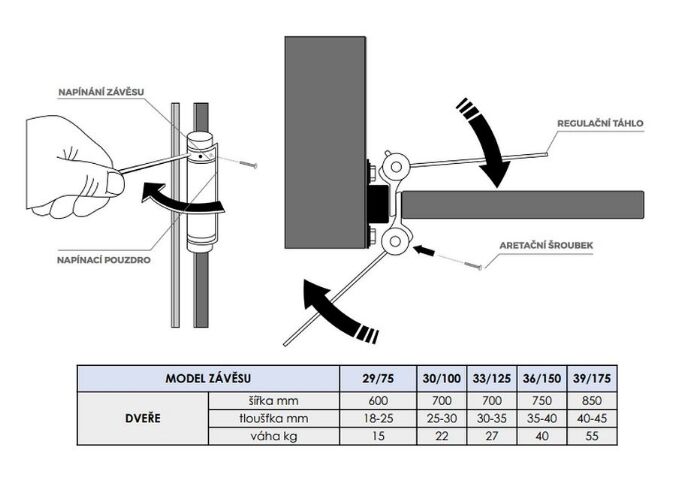 NAPÍNÁNÍ ZÁVĚSU

NAPÍNACÍ POUZDRO

REGULAČNÍ TÁHLO

ARETAČNÍ ŠROUBEK

| MODEL ZÁVĚSU | | 29/75 | 30/100 | 33/125 | 36/150 | 39/175 |
|---|---|---|---|---|---|---|
| DVEŘE | šířka mm | 600 | 700 | 700 | 750 | 850 |
| | tloušťka mm | 18-25 | 25-30 | 30-35 | 35-40 | 40-45 |
| | váha kg | 15 | 22 | 27 | 40 | 55 |