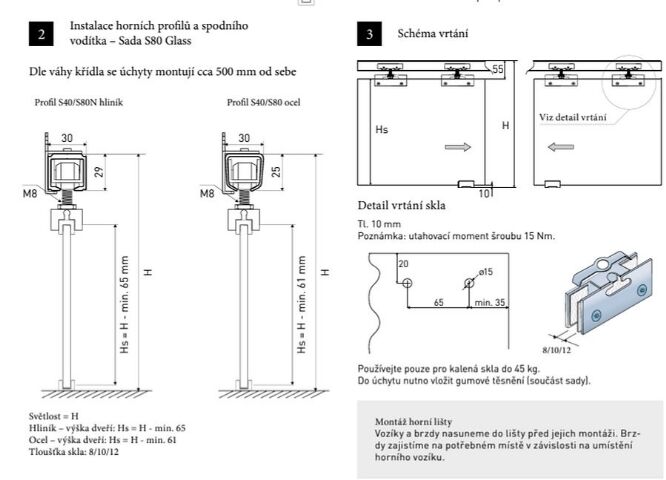 2

Instalace horních profilů a spodního vodítka – Sada S80 Glass

Dle váhy křídla se úchyty montují cca 500 mm od sebe

Profil S40/S80N hliník

30

29

M8

Hs = H - min. 65 mm

H

Profil S40/S80 ocel

30

25

M8

Hs = H - min. 61 mm

H

Světlost = H
Hliník – výška dveří: Hs = H - min. 65
Ocel – výška dveří: Hs = H - min. 61
Tloušťka skla: 8/10/12

3

Schéma vrtání

55

Hs

H

10

Viz detail vrtání

Detail vrtání skla

Tl. 10 mm
Poznámka: utahovací moment šroubu 15 Nm.

20

ø15

65

min. 35

8/10/12

Používejte pouze pro kalená skla do 45 kg.
Do úchytu nutno vložit gumové těsnění (součást sady).

Montáž horní lišty
Vozíky a brzdy nasuneme do lišty před jejich montáží. Brzdy zajistíme na potřebném místě v závislosti na umístění horního vozíku.