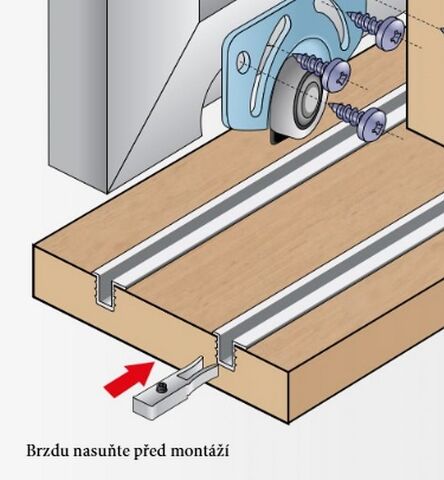 Brzdu nasuňte před montáží