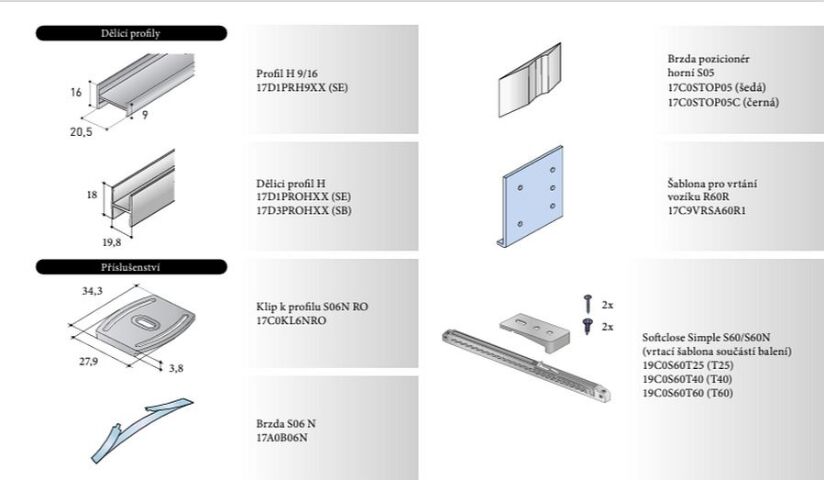 Dělící profily

16
9
20,5

Profil H 9/16
17D1PRH9XX (SE)

18
19,8

Dělící profil H
17D1PROHXX (SE)
17D3PROHXX (SB)

Příslušenství

34,3
27,9
3,8

Klip k profilu S06N RO
17C0KL6NRO

Brzda S06 N
17A0B06N

Brzda pozicionér
horní S05
17C0STOP05 (šedá)
17C0STOP05C (černá)

Šablona pro vrtání
vozíku R60R
17C9VRSA60R1

2x
2x

Softclose Simple S60/S60N
(vrtací šablona součástí balení)
19C0S60T25 (T25)
19C0S60T40 (T40)
19C0S60T60 (T60)