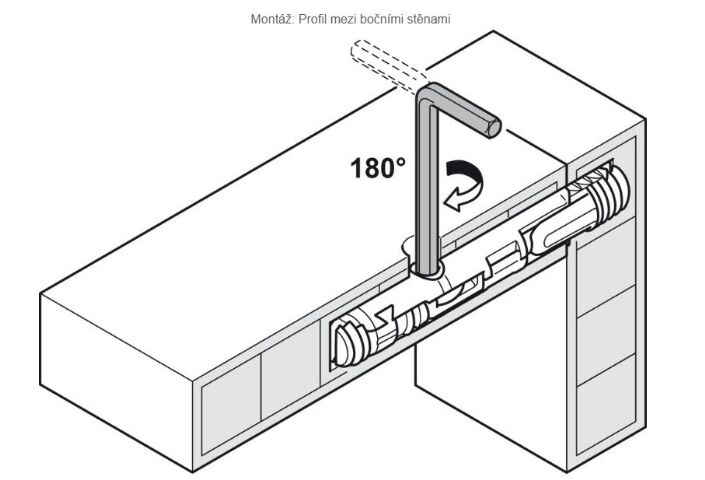 Montáž: Profil mezi bočními stěnami

180°