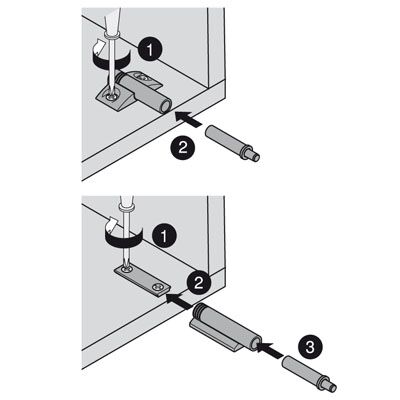 1
2
1
2
3