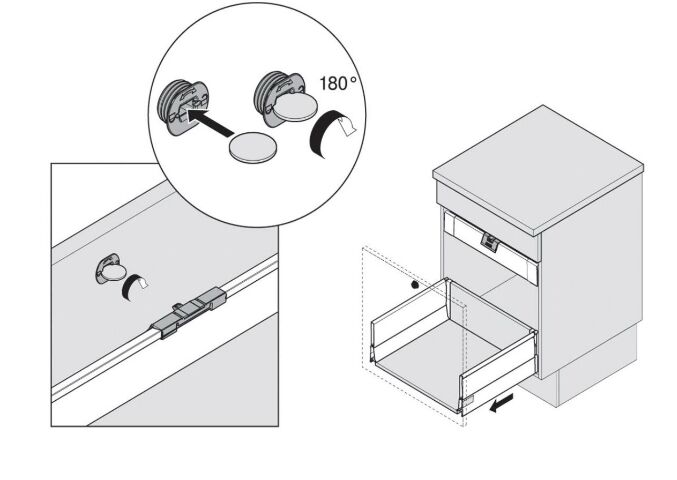 180°