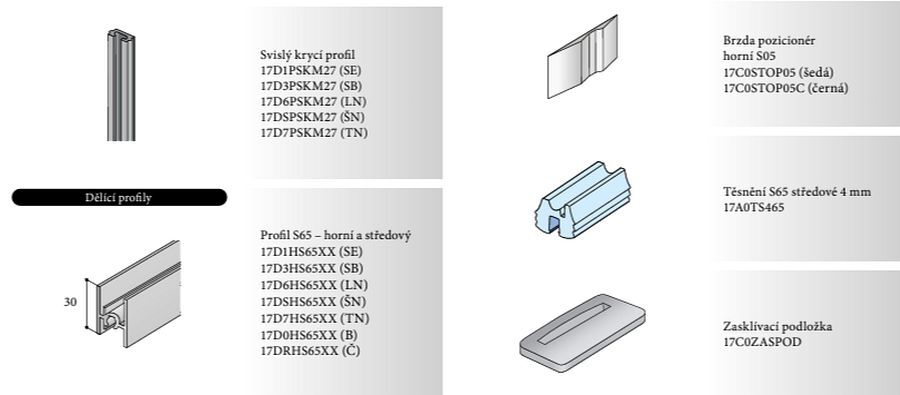 Svislý krycí profil
17D1PSKM27 (SE)
17D3PSKM27 (SB)
17D6PSKM27 (LN)
17DSPSKM27 (ŠN)
17D7PSKM27 (TN)

Dělící profily

30

Profil S65 – horní a středový
17D1HS65XX (SE)
17D3HS65XX (SB)
17D6HS65XX (LN)
17DSHS65XX (ŠN)
17D7HS65XX (TN)
17D0HS65XX (B)
17DRHS65XX (Č)

Brzda pozicionér
horní S05
17C0STOP05 (šedá)
17C0STOP05C (černá)

Těsnění S65 středové 4 mm
17A0TS465

Zasklívací podložka
17C0ZASPOD