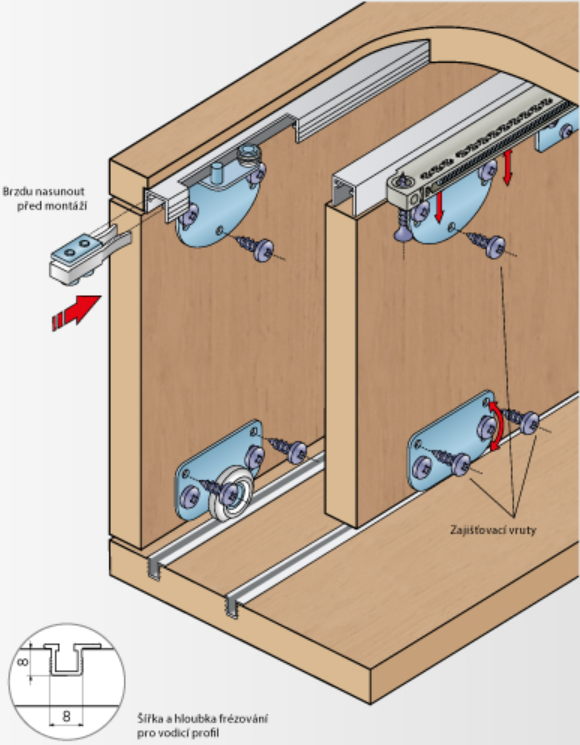 Brzdu nasunout před montáží

Zajišťovací vruty

8

8

Šířka a hloubka frézování pro vodicí profil