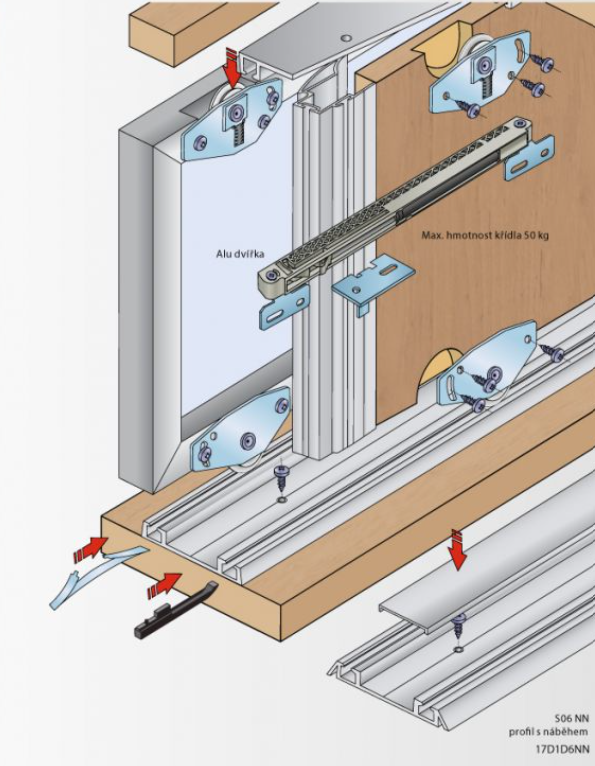 Alu dvířka

Max. hmotnost křídla 50 kg

S06 NN
profil s náběhem
17D1D6NN