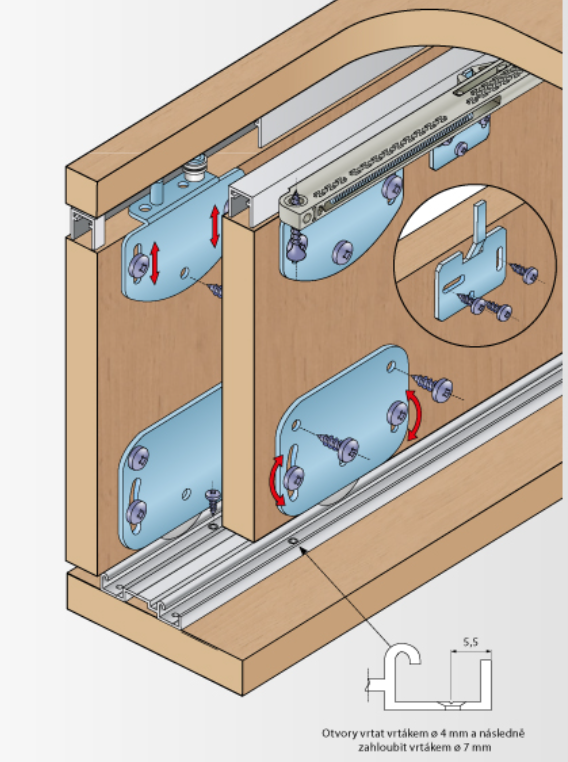 5,5

Otvory vrtat vrtákem ø 4 mm a následně zahloubit vrtákem ø 7 mm