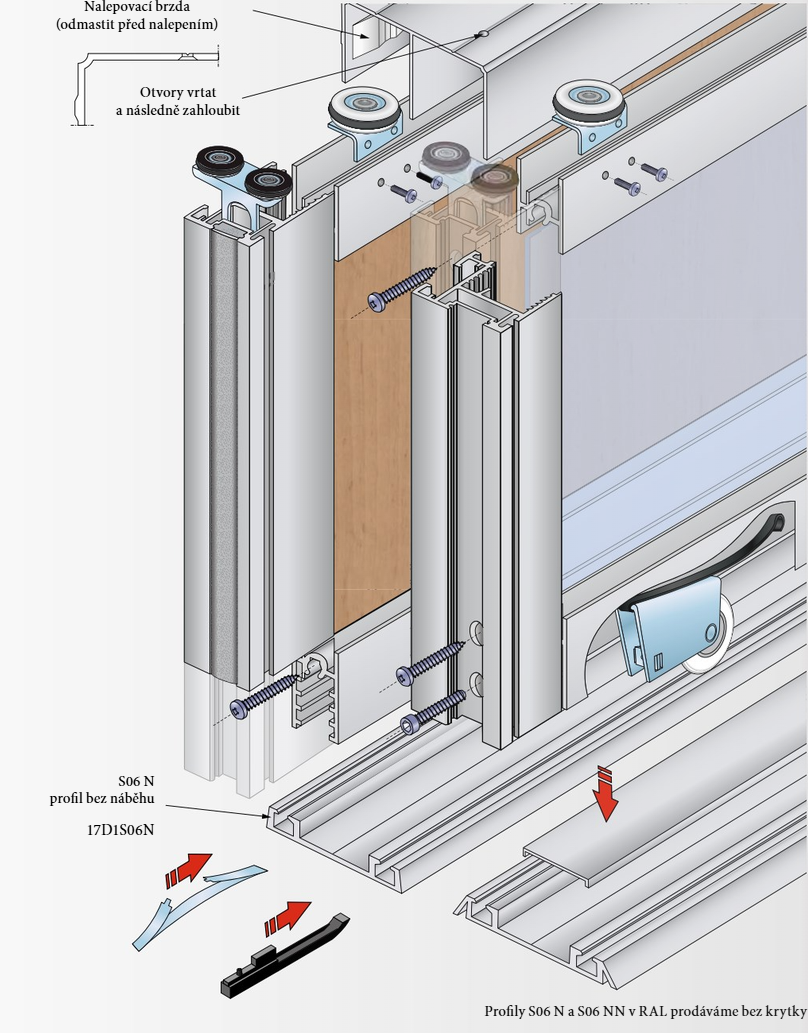 Nalepovací brzda
(odmastit před nalepením)

Otvory vrtat
a následně zahloubit

S06 N
profil bez náběhu

17D1S06N

Profily S06 N a S06 NN v RAL prodáváme bez krytky